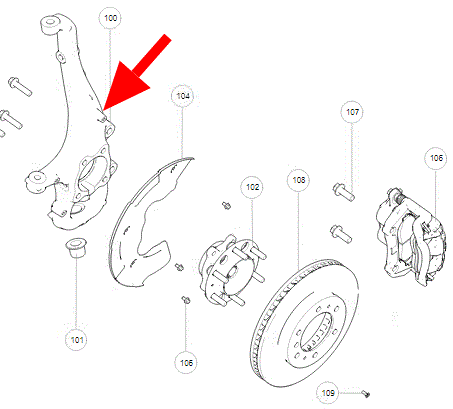 100
104
107
106
102
108
101
105
109