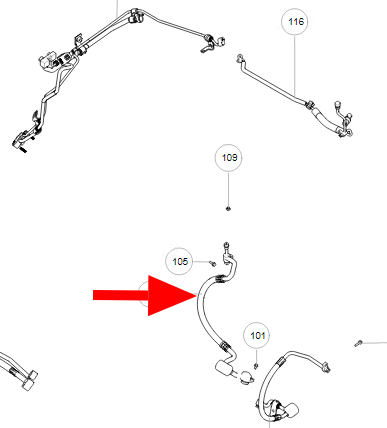 116

109

105

101