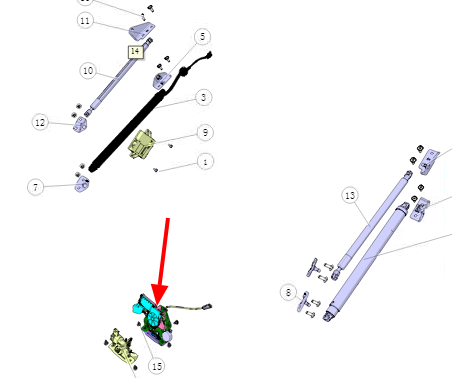 11
14
5
10
3
12
9
1
7
13
8
15