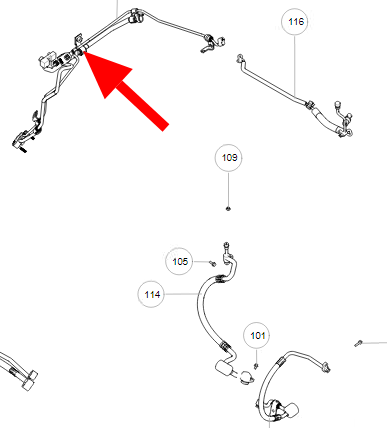 116

109

105

114

101